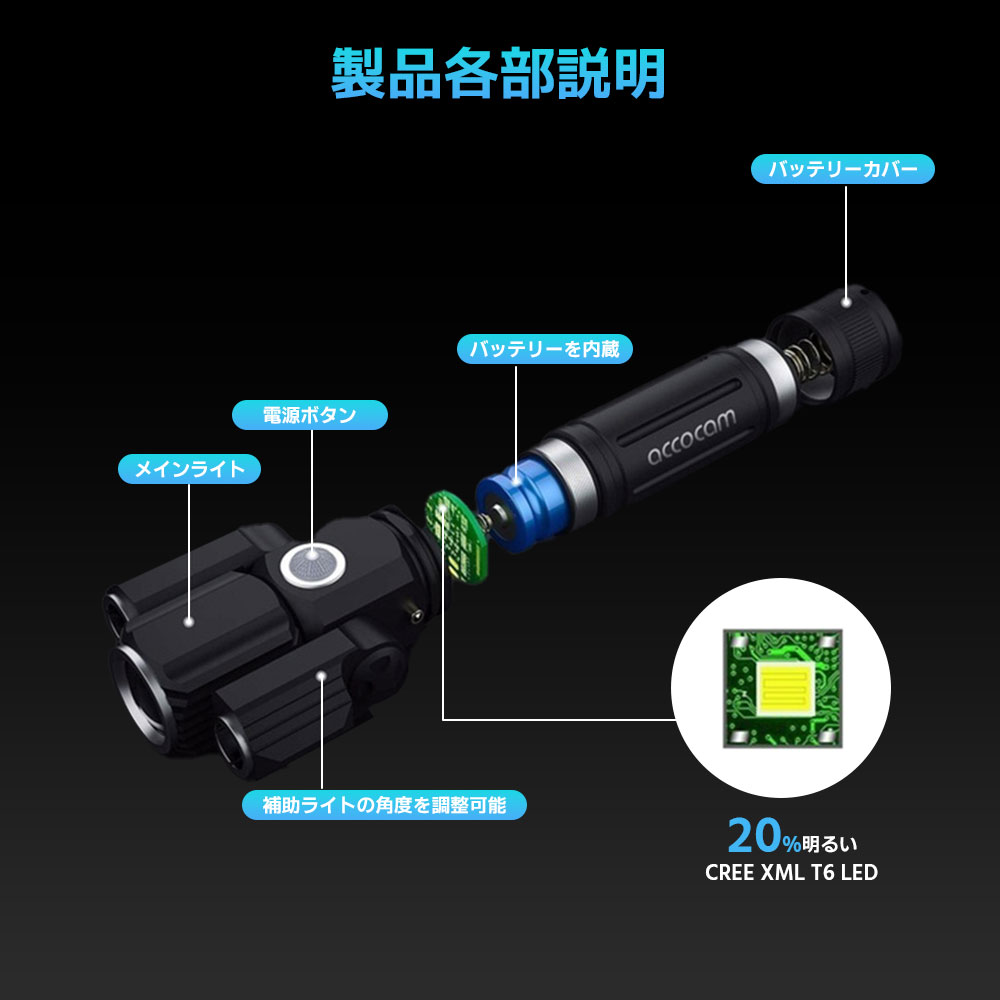 製品各部説明

バッテリーカバー

バッテリーを内蔵

電源ボタン

メインライト

accocam

補助ライトの角度を調整可能

20%明るい
CREE XML T6 LED